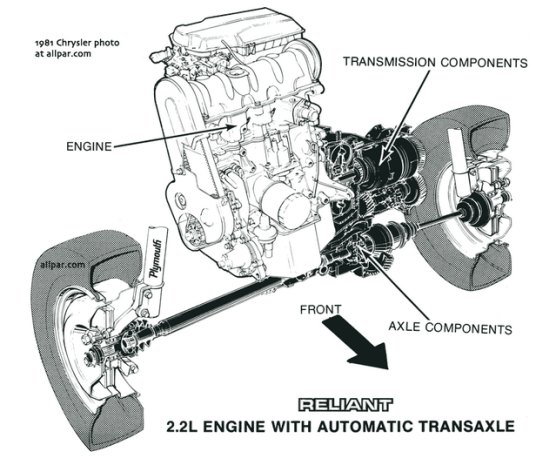 1981 Chrysler photo at allpar.com

TRANSMISSION COMPONENTS

ENGINE

allpar.com

Plymouth

FRONT

AXLE COMPONENTS

RELIANT
2.2L ENGINE WITH AUTOMATIC TRANSAXLE